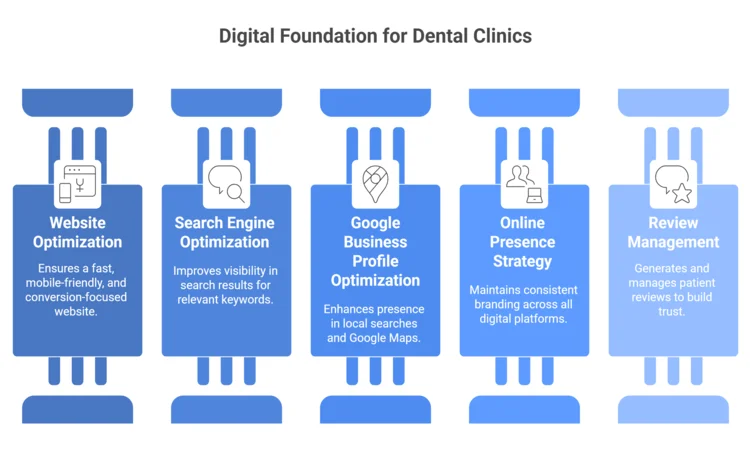 Digital Foundation for Dental Clinics

Website Optimization

Ensures a fast, mobile-friendly, and conversion-focused website.

Search Engine Optimization

Improves visibility in search results for relevant keywords.

Google Business Profile Optimization

Enhances presence in local searches and Google Maps.

Online Presence Strategy

Maintains consistent branding across all digital platforms.

Review Management

Generates and manages patient reviews to build trust.